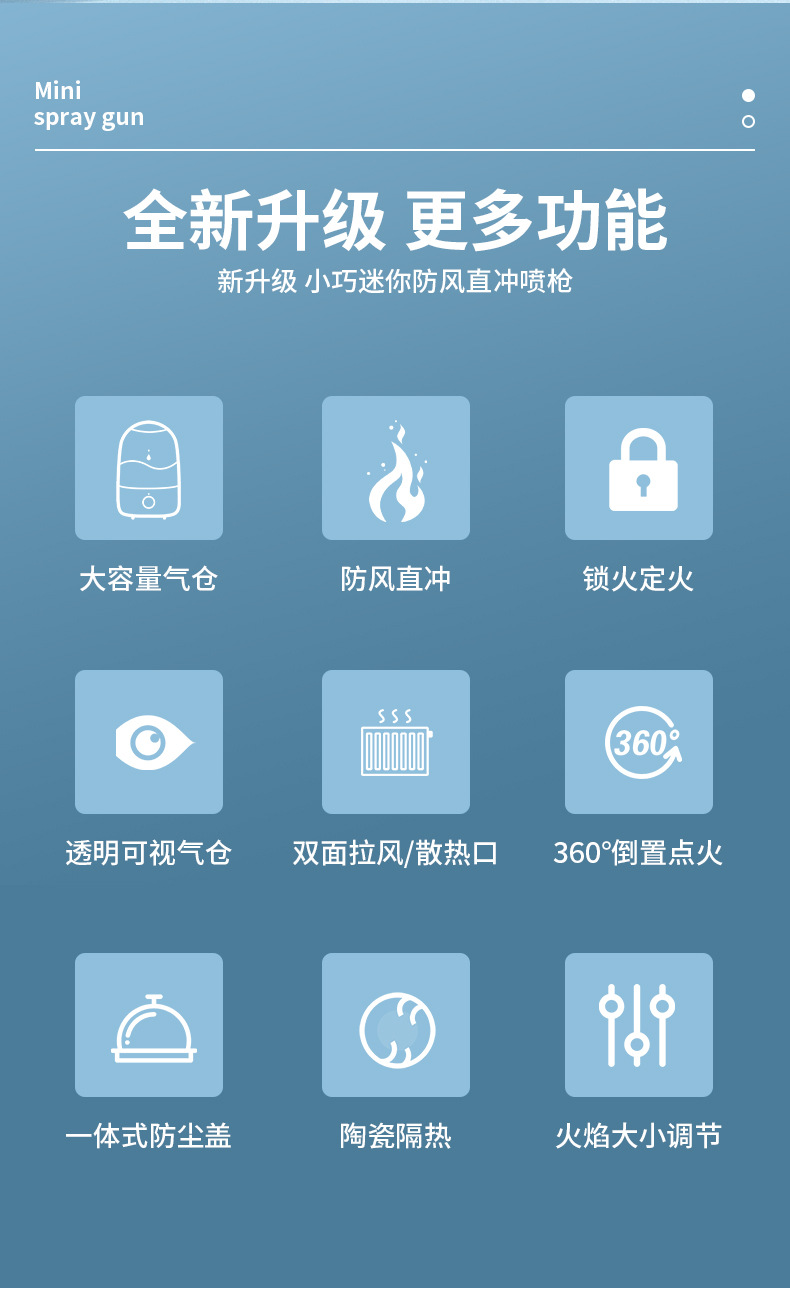 Mini
spray gun

全新升级 更多功能

新升级 小巧迷你防风直冲喷枪

大容量气仓

防风直冲

锁火定火

透明可视气仓

双面拉风/散热口

360°

360°倒置点火

一体式防尘盖

陶瓷隔热

火焰大小调节